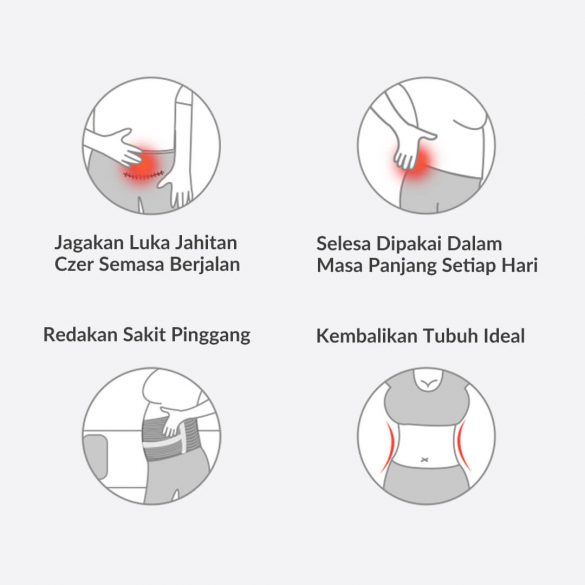 Jagakan Luka Jahitan Czer Semasa Berjalan

Selesa Dipakai Dalam Masa Panjang Setiap Hari

Redakan Sakit Pinggang

Kembalikan Tubuh Ideal